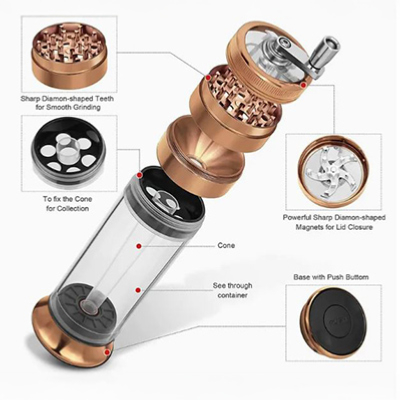 Sharp Diamon-shaped Teeth for Smooth Grinding

To fix the Cone for Collection

Powerful Sharp Diamon-shaped Magnets for Lid Closure

Cone

See through container

Base with Push Buttom